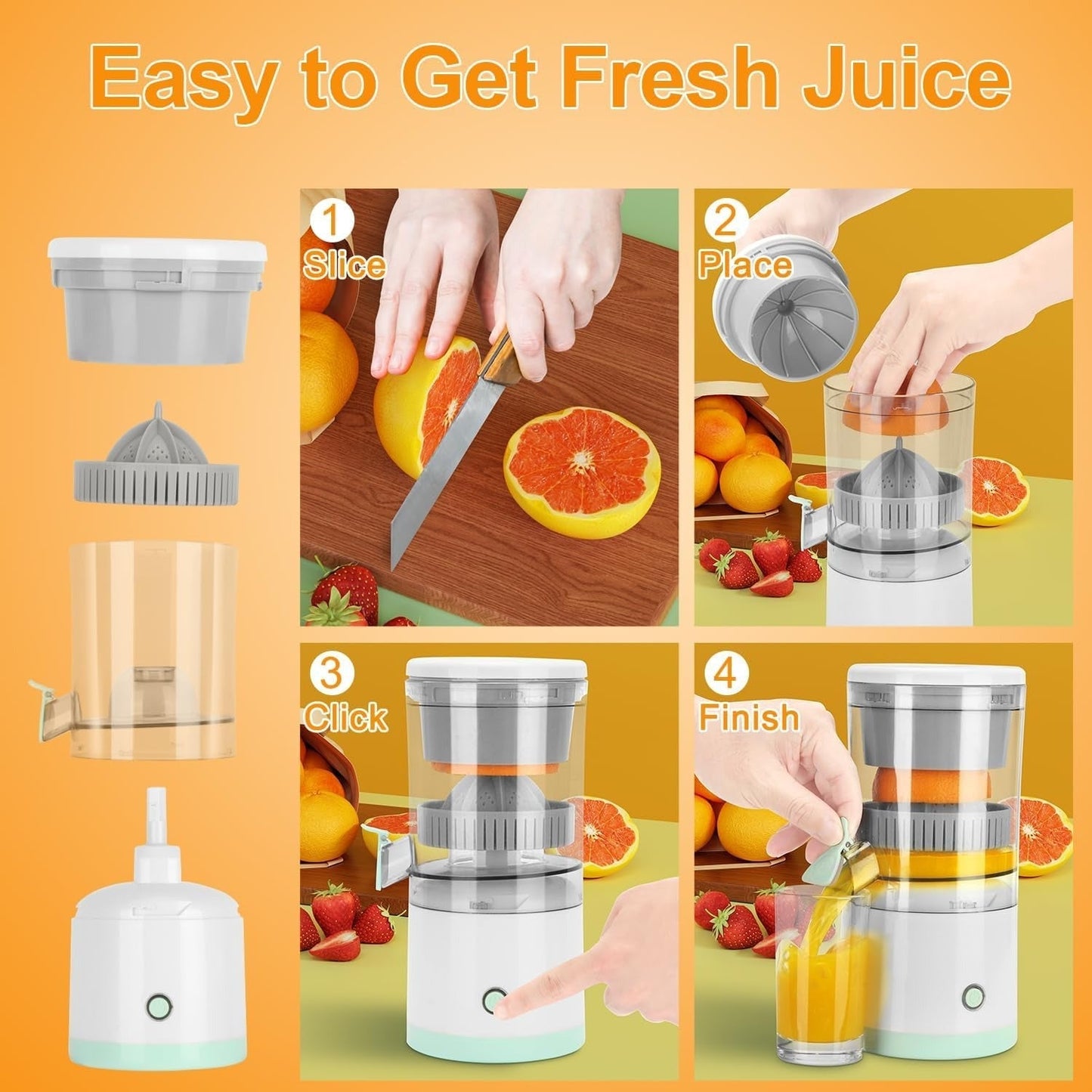 Easy to Get Fresh Juice

1 Slice

2 Place

3 Click

4 Finish